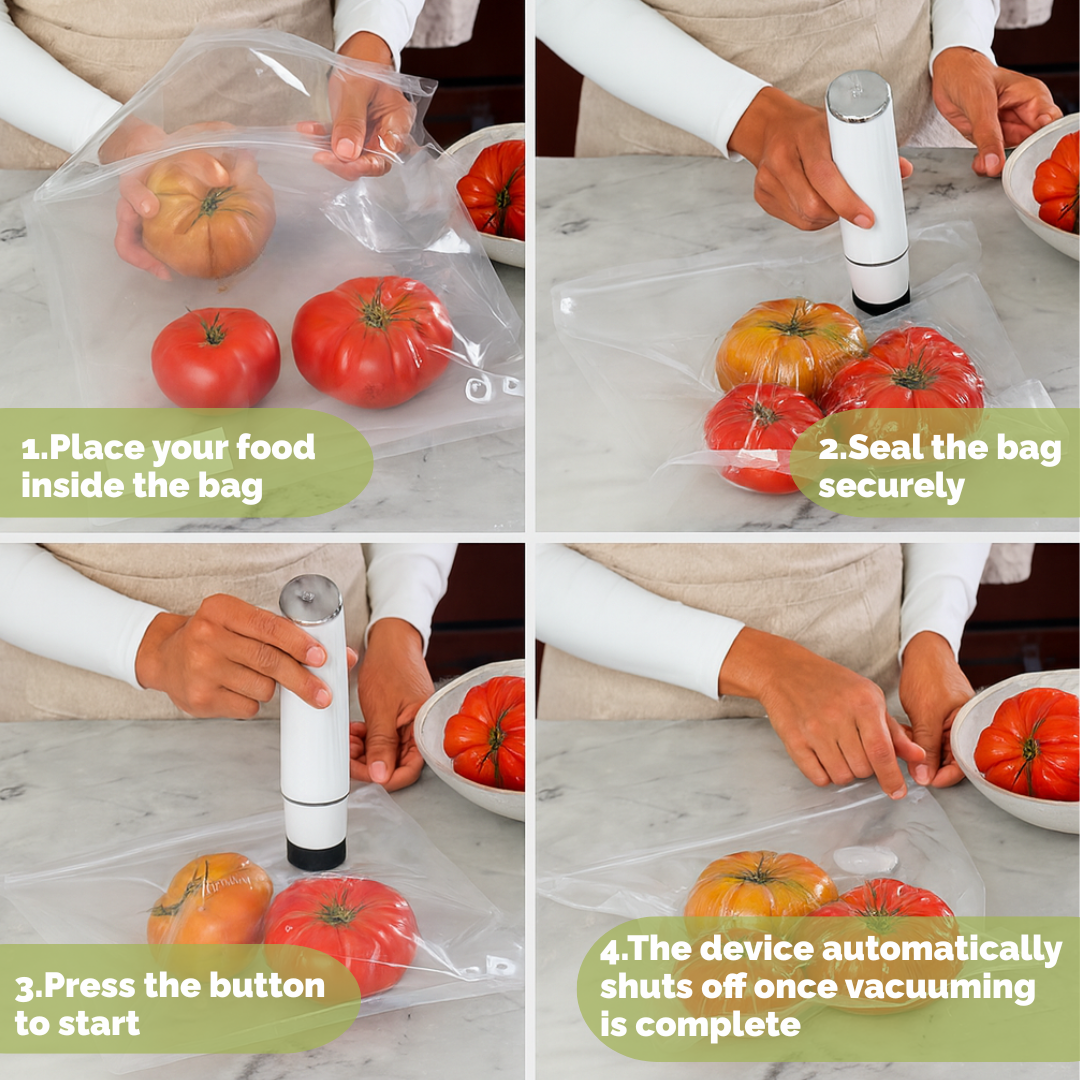 1.Place your food inside the bag

2.Seal the bag securely

3.Press the button to start

4.The device automatically shuts off once vacuuming is complete